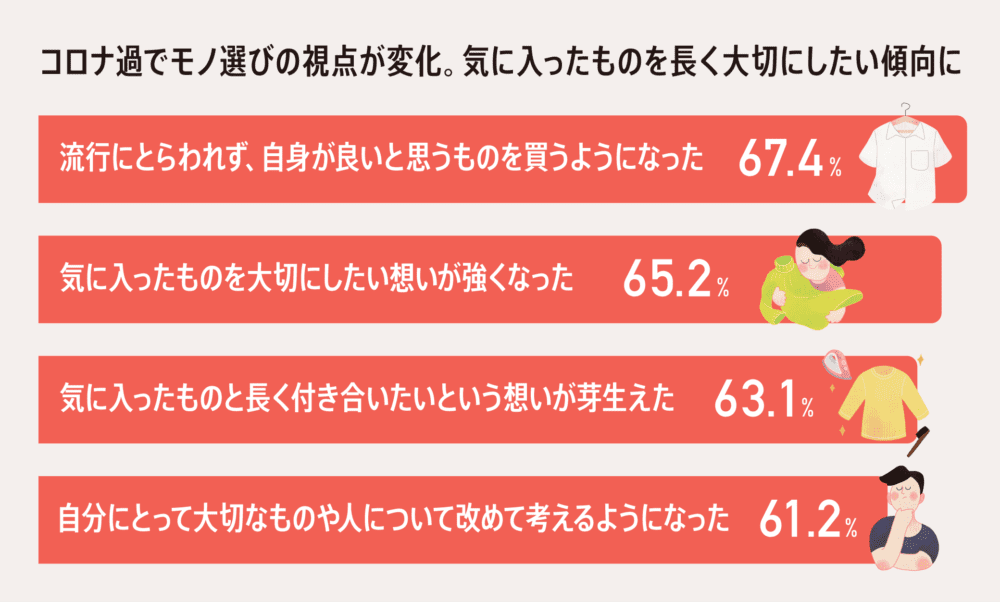 コロナ過でモノ選びの視点が変化。気に入ったものを長く大切にしたい傾向に

流行にとらわれず、自身が良いと思うものを買うようになった 67.4%

気に入ったものを大切にしたい想いが強くなった 65.2%

気に入ったものと長く付き合いたいという想いが芽生えた 63.1%

自分にとって大切なものや人について改めて考えるようになった 61.2%